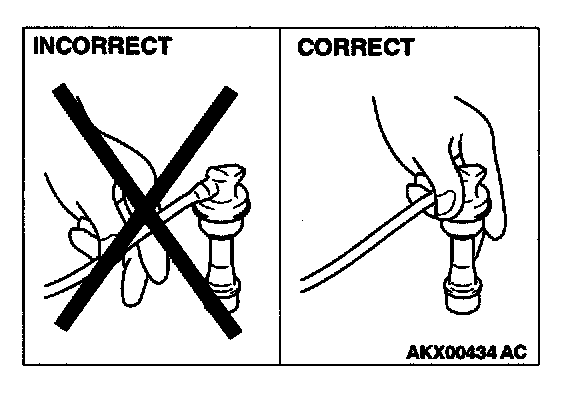 INCORRECT

CORRECT

AKX00434 AC