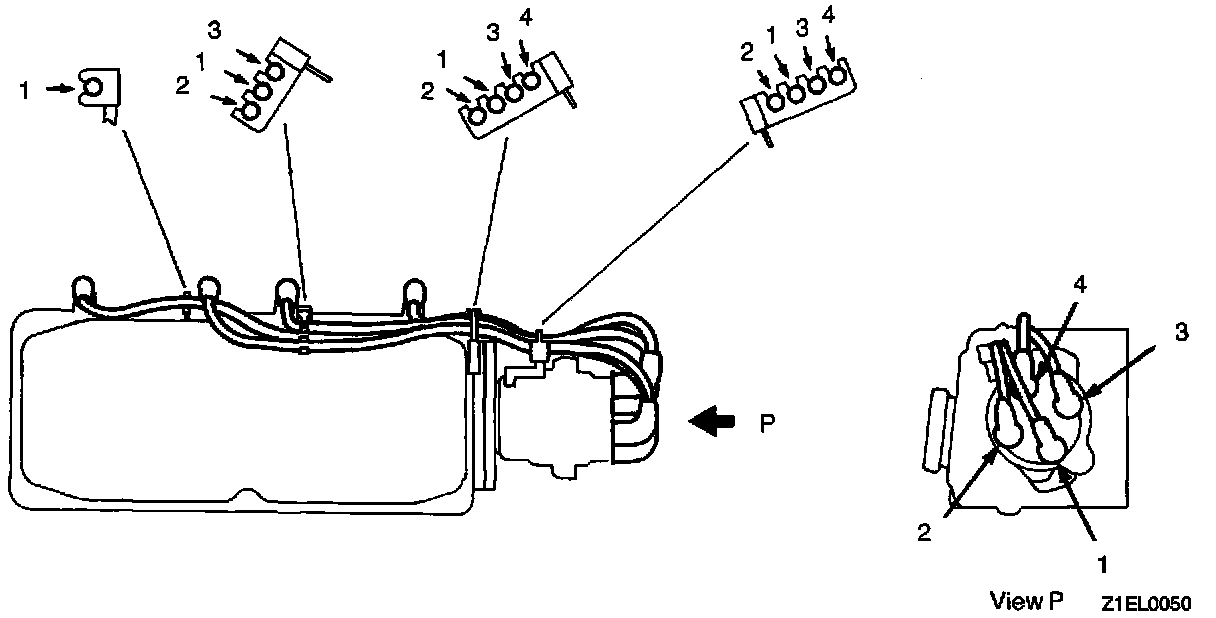 1
3
1
2
1
3
4
2
2
1
3
4
P
4
3
2
1
View P
Z1EL0050