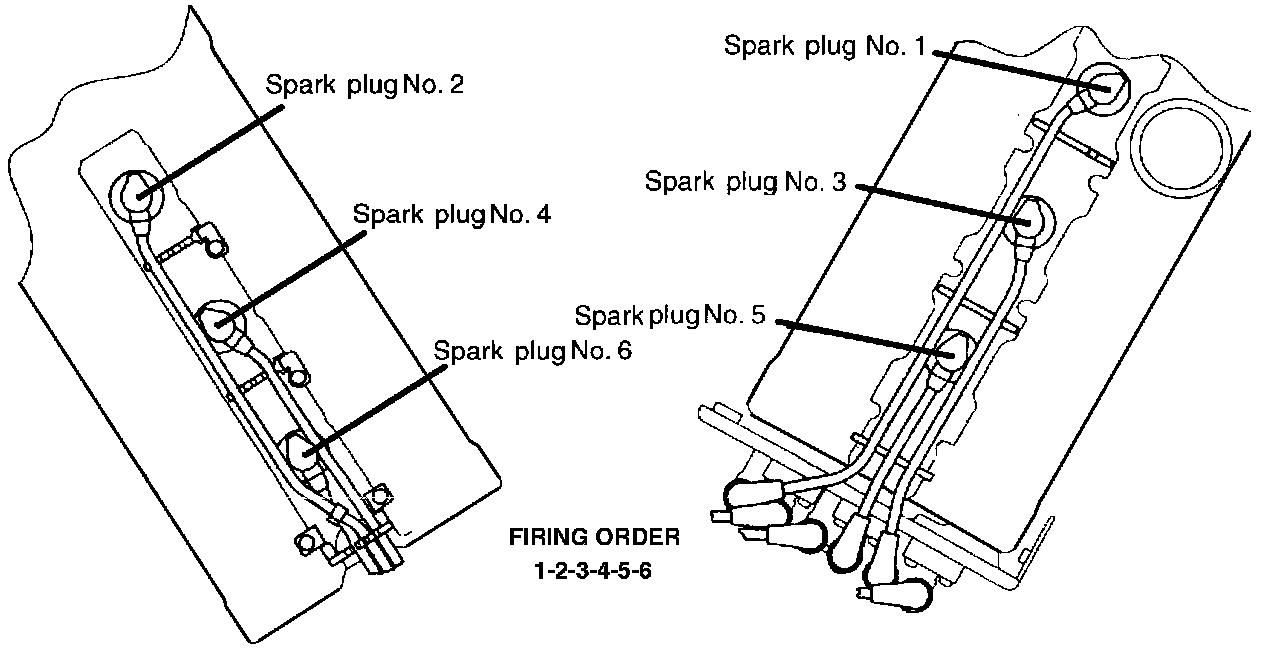 Spark plug No. 2
Spark plug No. 4
Spark plug No. 6
Spark plug No. 1
Spark plug No. 3
Spark plug No. 5
FIRING ORDER
1-2-3-4-5-6