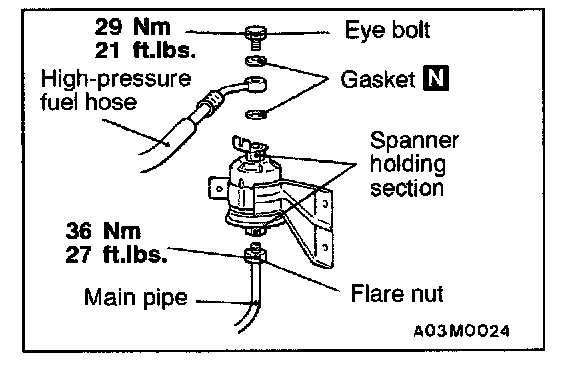 29 Nm
21 ft.lbs.

Eye bolt

High-pressure fuel hose

Gasket N

Spanner holding section

36 Nm
27 ft.lbs.

Main pipe

Flare nut

A03M0024