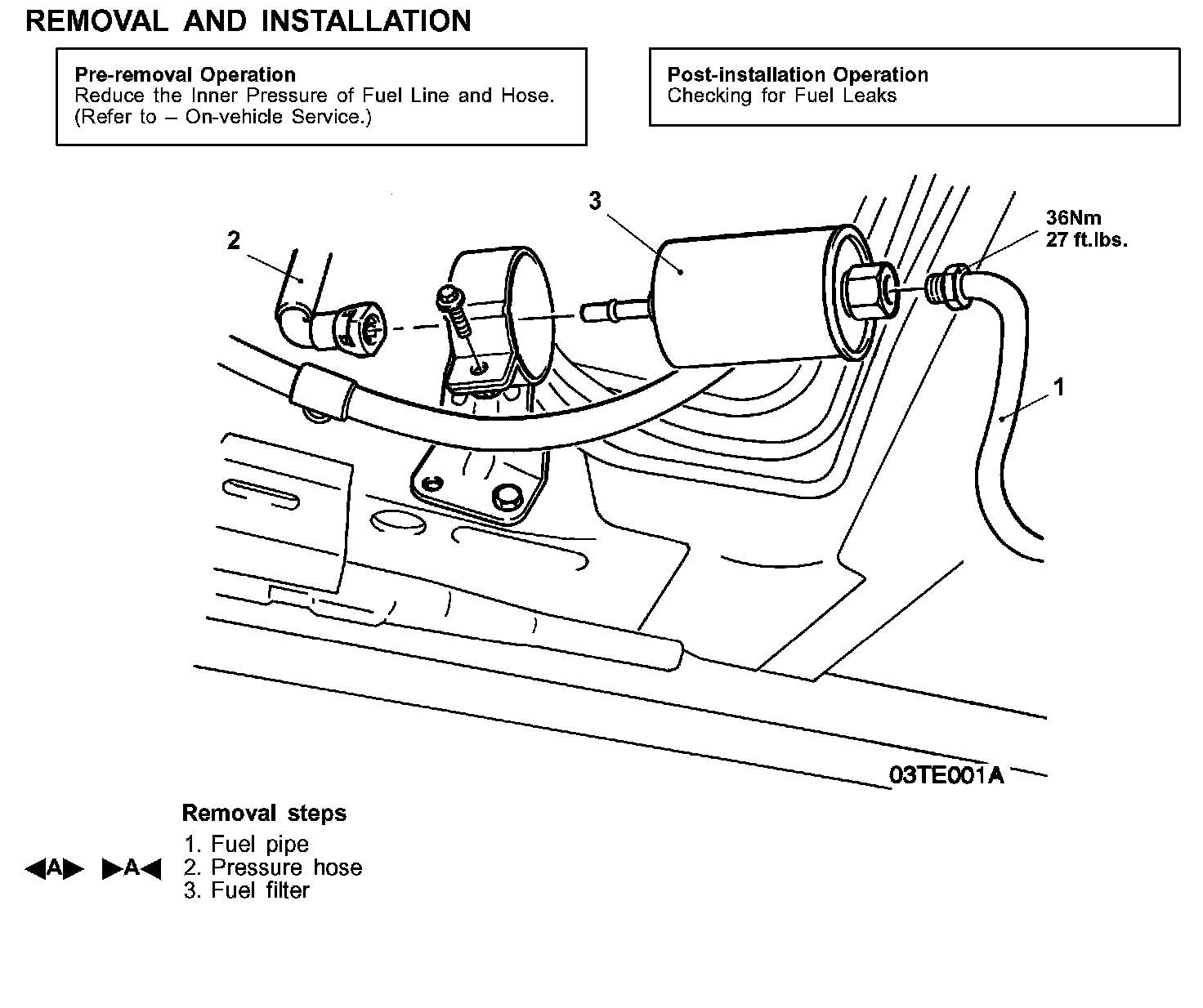 REMOVAL AND INSTALLATION

Pre-removal Operation
Reduce the Inner Pressure of Fuel Line and Hose. (Refer to – On-vehicle Service.)

Post-installation Operation
Checking for Fuel Leaks

3

2

36Nm
27 ft.lbs.

1

03TE001A

Removal steps
1. Fuel pipe
◀A▶ ▶A◀ 2. Pressure hose
3. Fuel filter