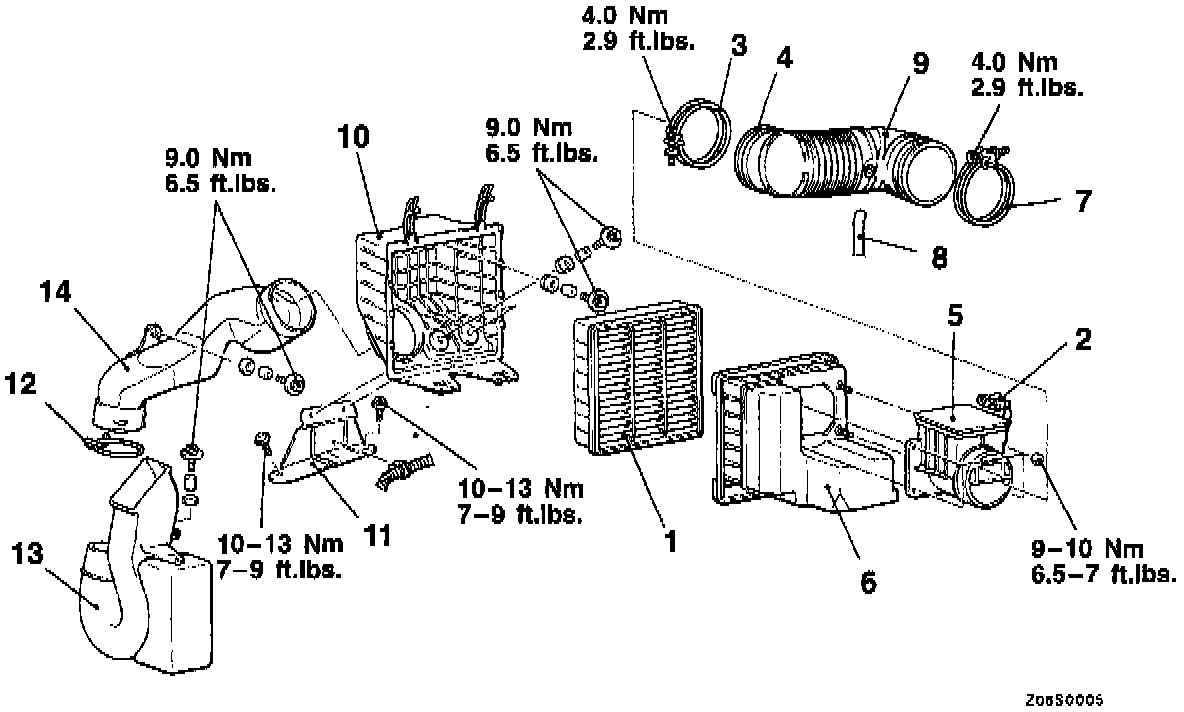 4.0 Nm
2.9 ft.lbs.

3

4

9

4.0 Nm
2.9 ft.lbs.

7

8

10

9.0 Nm
6.5 ft.lbs.

9.0 Nm
6.5 ft.lbs.

14

12

5

2

13

10–13 Nm
7–9 ft.lbs.

11

10–13 Nm
7–9 ft.lbs.

1

6

9–10 Nm
6.5–7 ft.lbs.

Z06S0005