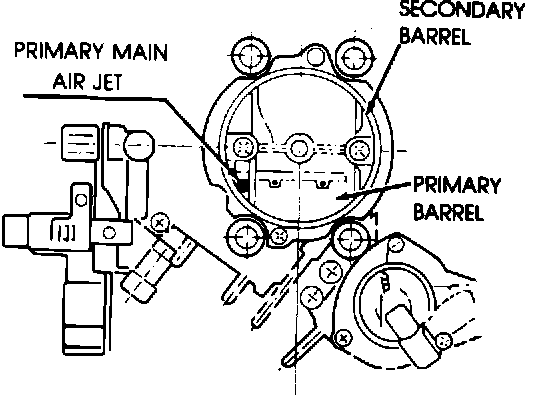 SECONDARY BARREL

PRIMARY MAIN AIR JET

PRIMARY BARREL