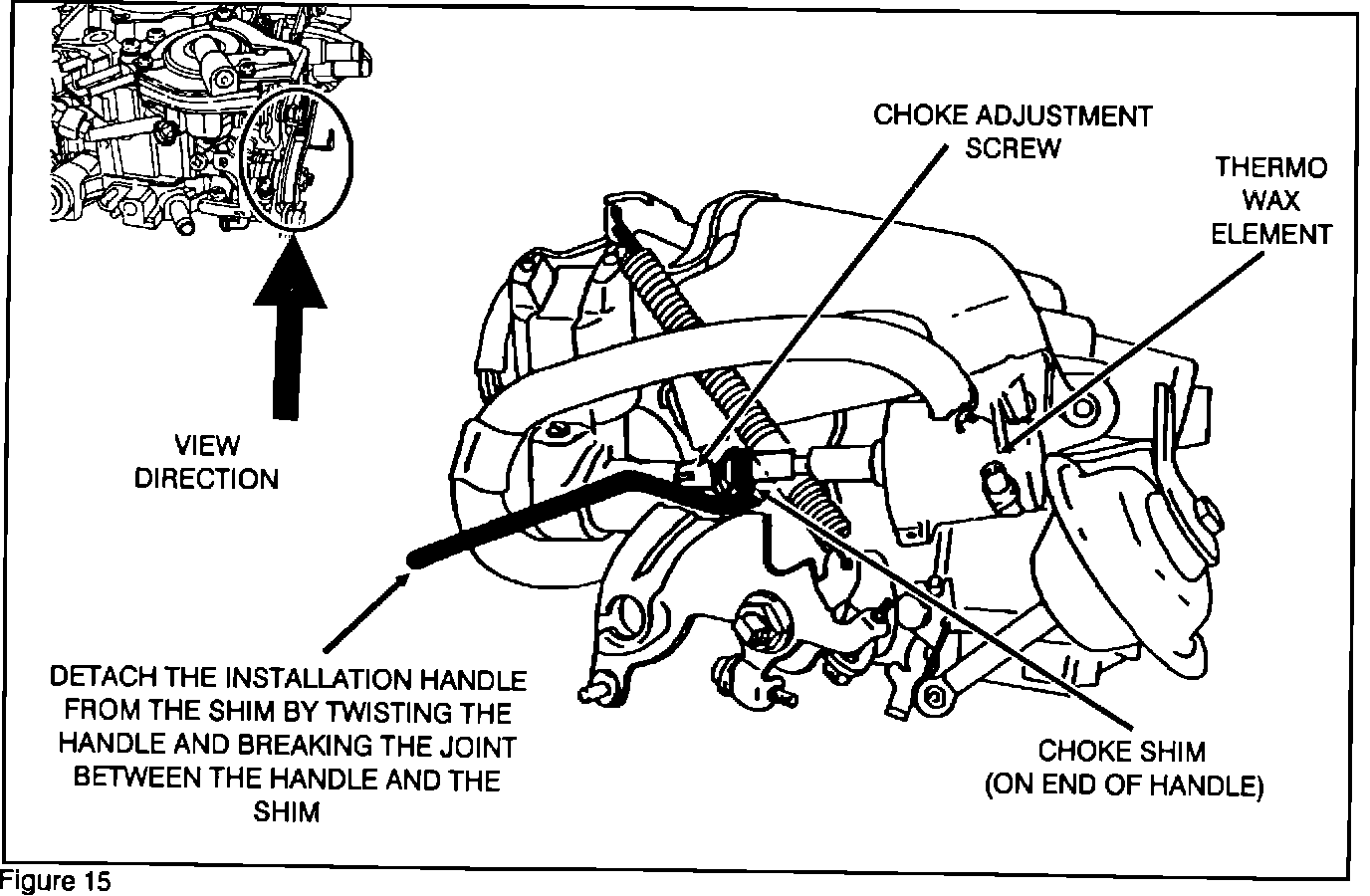 CHOKE ADJUSTMENT SCREW

THERMO WAX ELEMENT

VIEW DIRECTION

DETACH THE INSTALLATION HANDLE FROM THE SHIM BY TWISTING THE HANDLE AND BREAKING THE JOINT BETWEEN THE HANDLE AND THE SHIM

CHOKE SHIM (ON END OF HANDLE)

Figure 15