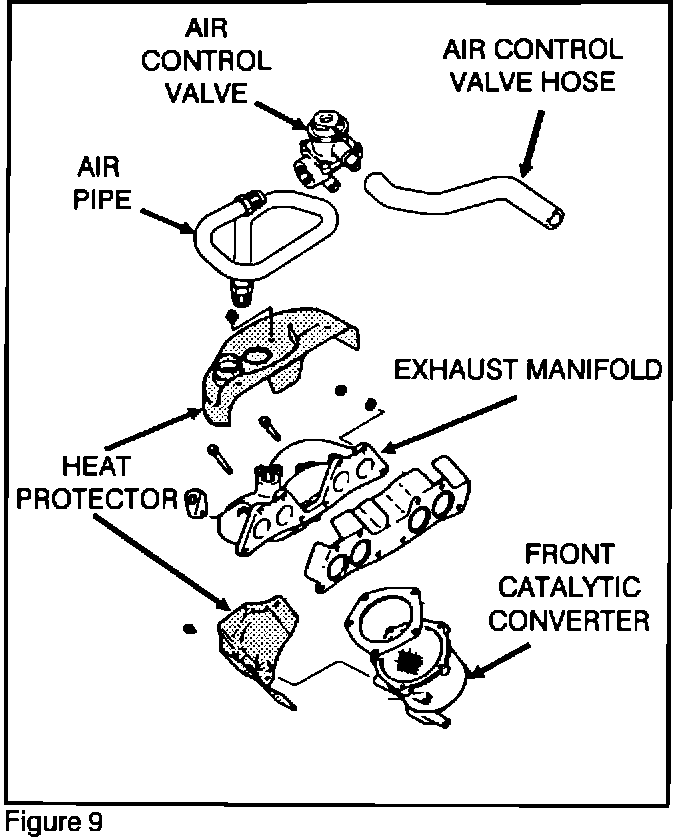 AIR CONTROL VALVE

AIR CONTROL VALVE HOSE

AIR PIPE

EXHAUST MANIFOLD

HEAT PROTECTOR

FRONT CATALYTIC CONVERTER

Figure 9