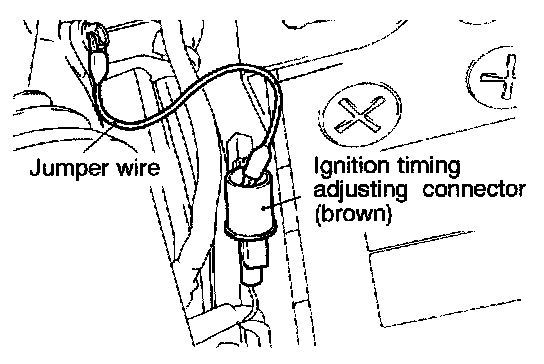 Jumper wire

Ignition timing adjusting connector (brown)