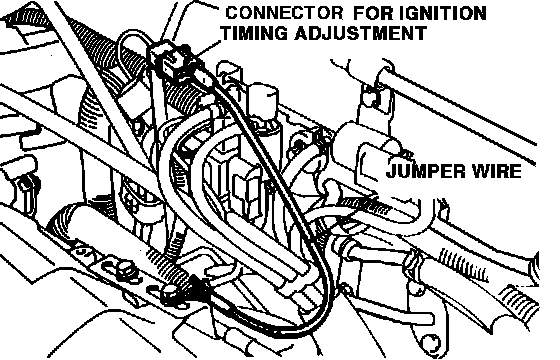 CONNECTOR FOR IGNITION TIMING ADJUSTMENT

JUMPER WIRE