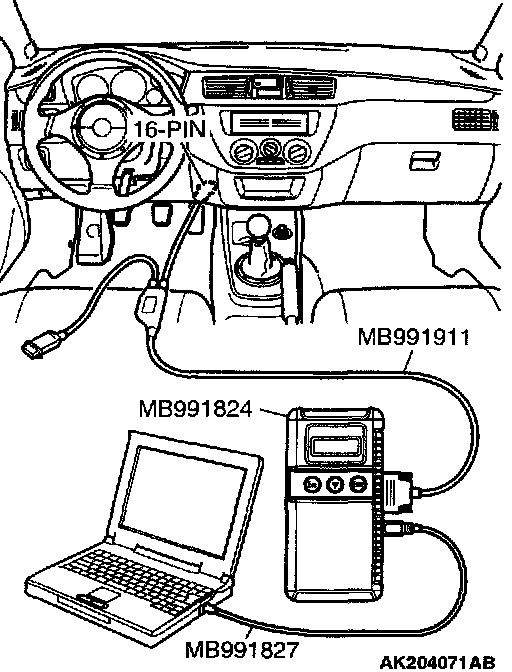 16-PIN

MB991911

MB991824

MB991827

AK204071AB