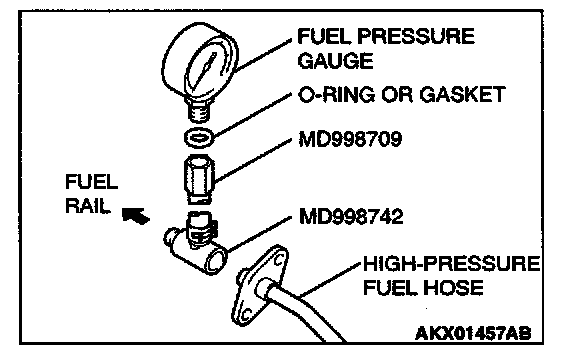 FUEL PRESSURE GAUGE

O-RING OR GASKET

MD998709

FUEL RAIL

MD998742

HIGH-PRESSURE FUEL HOSE

AKX01457AB