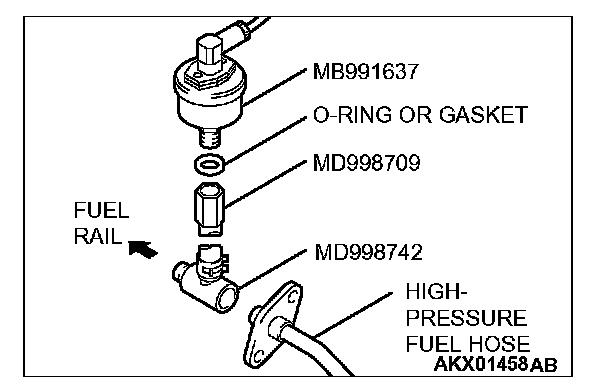 MB991637

O-RING OR GASKET

MD998709

FUEL RAIL

MD998742

HIGH-PRESSURE FUEL HOSE

AKX01458AB