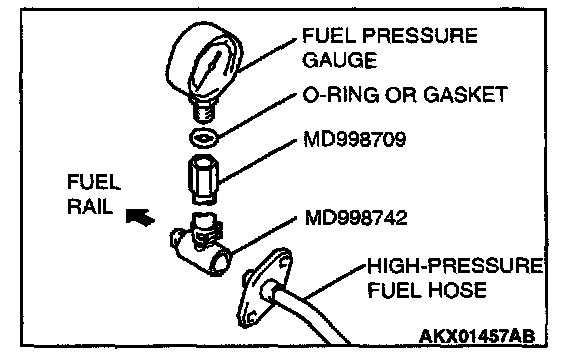 FUEL PRESSURE GAUGE

O-RING OR GASKET

MD998709

FUEL RAIL

MD998742

HIGH-PRESSURE FUEL HOSE

AKX01457AB