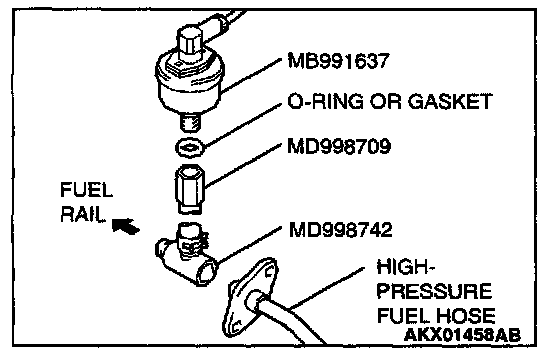 MB991637

O-RING OR GASKET

MD998709

FUEL RAIL

MD998742

HIGH-PRESSURE FUEL HOSE

AKX01458AB