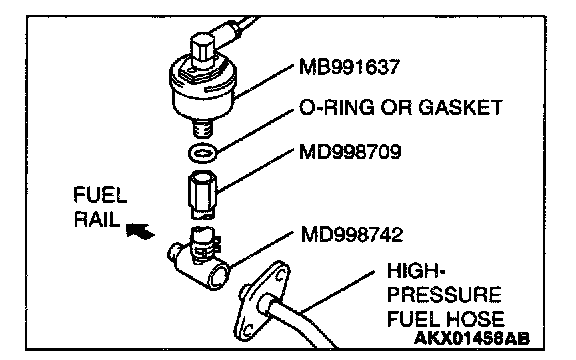 MB991637
O-RING OR GASKET
MD998709
FUEL RAIL
MD998742
HIGH-PRESSURE FUEL HOSE
AKX01456AB