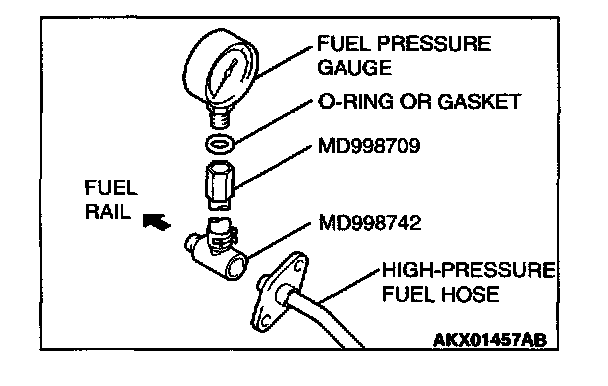 FUEL PRESSURE GAUGE

O-RING OR GASKET

MD998709

FUEL RAIL

MD998742

HIGH-PRESSURE FUEL HOSE

AKX01457AB