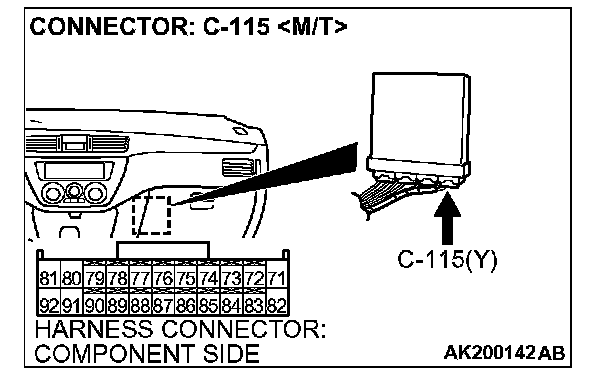 CONNECTOR: C-115 <M/T>

C-115(Y)

| 81 | 80 | 79 | 78 | 77 | 76 | 75 | 74 | 73 | 72 | 71 |
|---|---|---|---|---|---|---|---|---|---|---|
| 92 | 91 | 90 | 89 | 88 | 87 | 86 | 85 | 84 | 83 | 82 |

HARNESS CONNECTOR: COMPONENT SIDE

AK200142AB