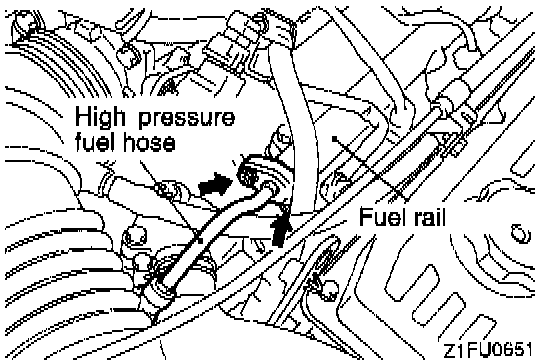 High pressure fuel hose

Fuel rail

Z1FU0651