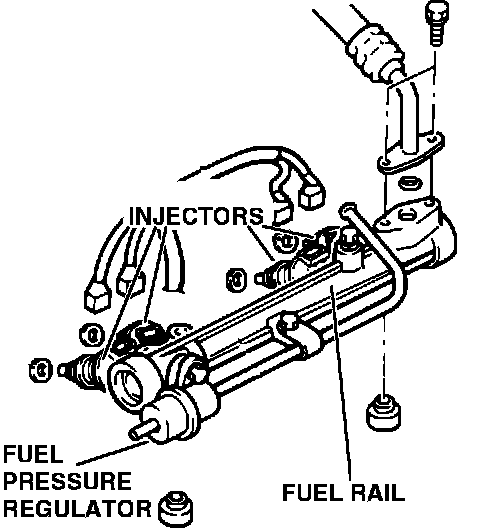 INJECTORS

FUEL PRESSURE REGULATOR

FUEL RAIL