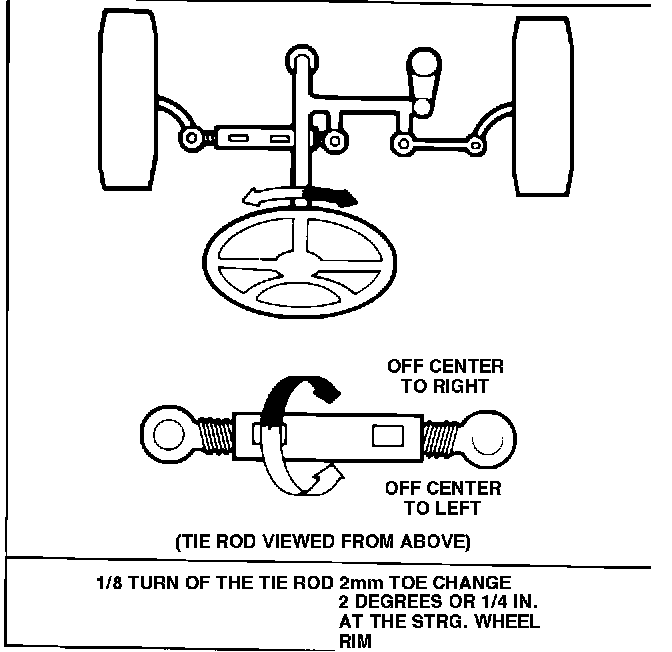 OFF CENTER TO RIGHT

OFF CENTER TO LEFT

(TIE ROD VIEWED FROM ABOVE)

1/8 TURN OF THE TIE ROD 2mm TOE CHANGE
2 DEGREES OR 1/4 IN.
AT THE STRG. WHEEL
RIM