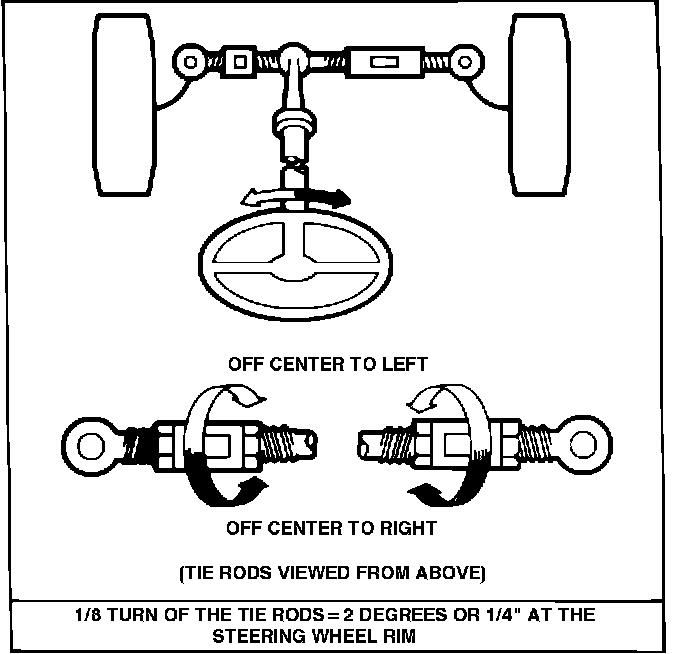 OFF CENTER TO LEFT

OFF CENTER TO RIGHT

(TIE RODS VIEWED FROM ABOVE)

1/8 TURN OF THE TIE RODS = 2 DEGREES OR 1/4" AT THE STEERING WHEEL RIM