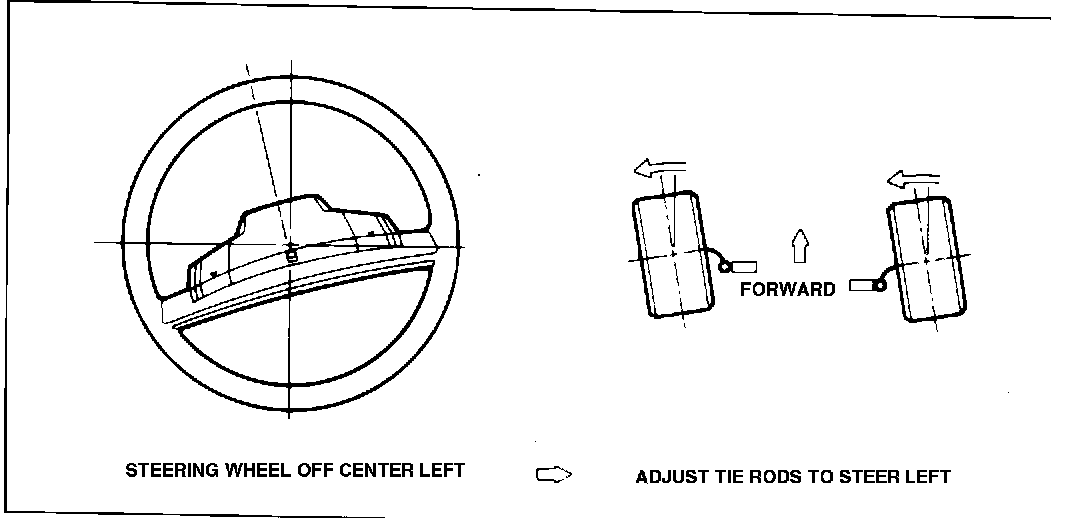 FORWARD

STEERING WHEEL OFF CENTER LEFT

ADJUST TIE RODS TO STEER LEFT