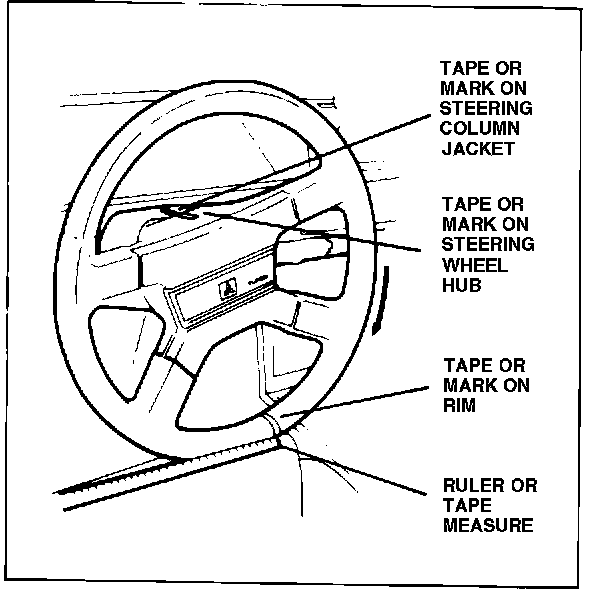 TAPE OR MARK ON STEERING COLUMN JACKET

TAPE OR MARK ON STEERING WHEEL HUB

TAPE OR MARK ON RIM

RULER OR TAPE MEASURE