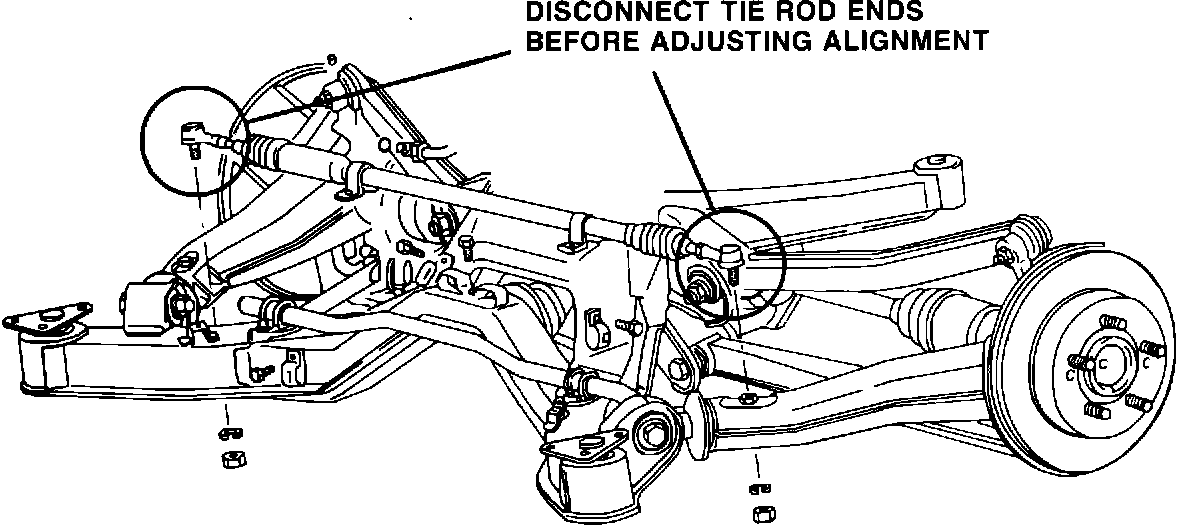 DISCONNECT TIE ROD ENDS BEFORE ADJUSTING ALIGNMENT