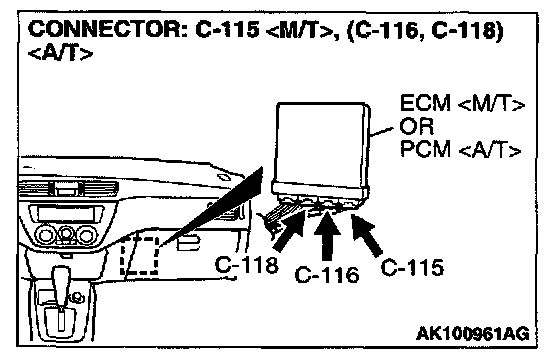 CONNECTOR: C-115 <M/T>, (C-116, C-118) <A/T>

ECM <M/T>
OR
PCM <A/T>

C-118
C-116
C-115

AK100961AG