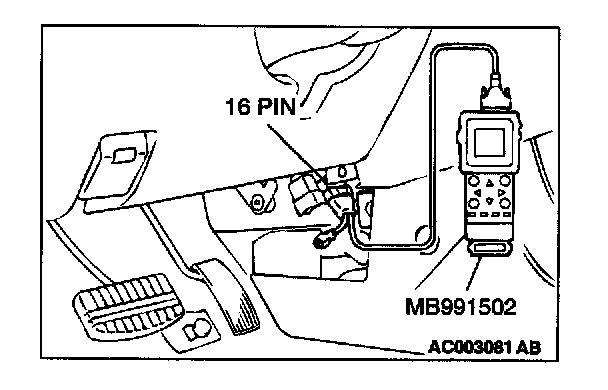 16 PIN

MB991502

AC003081 AB