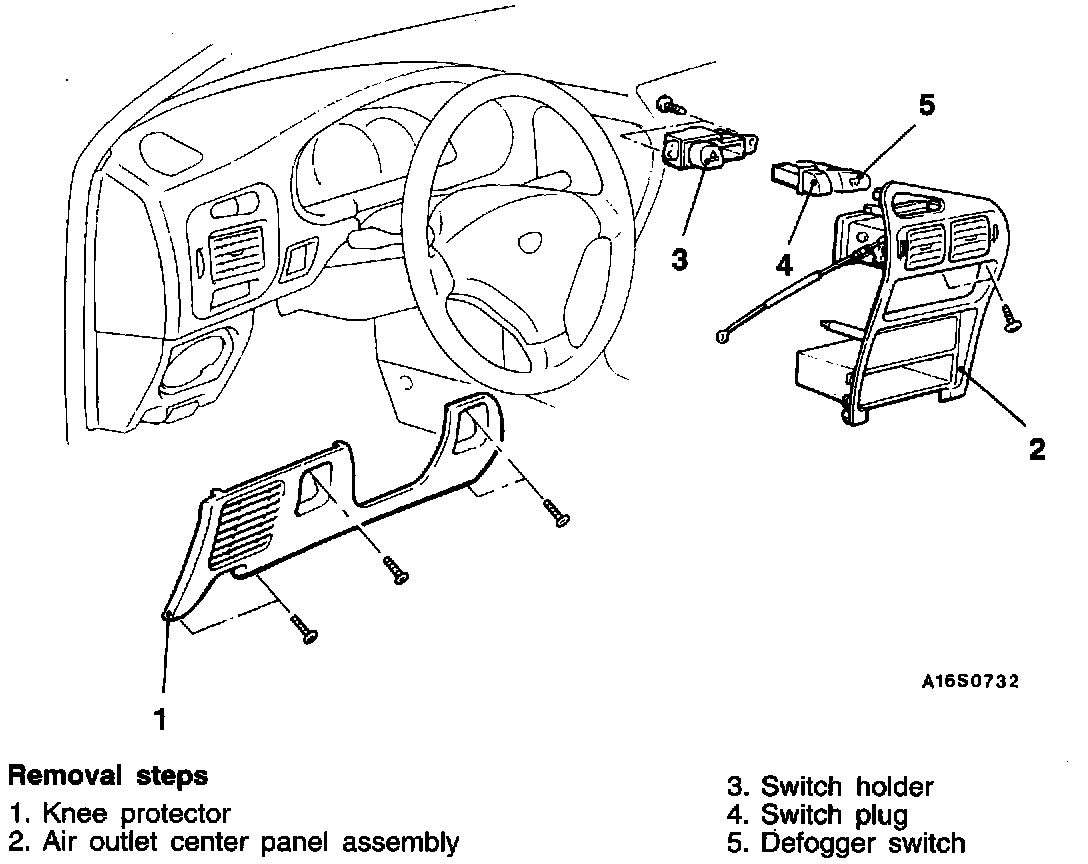 5

3

4

2

1

A16S0732

**Removal steps**
1. Knee protector
2. Air outlet center panel assembly

3. Switch holder
4. Switch plug
5. Defogger switch