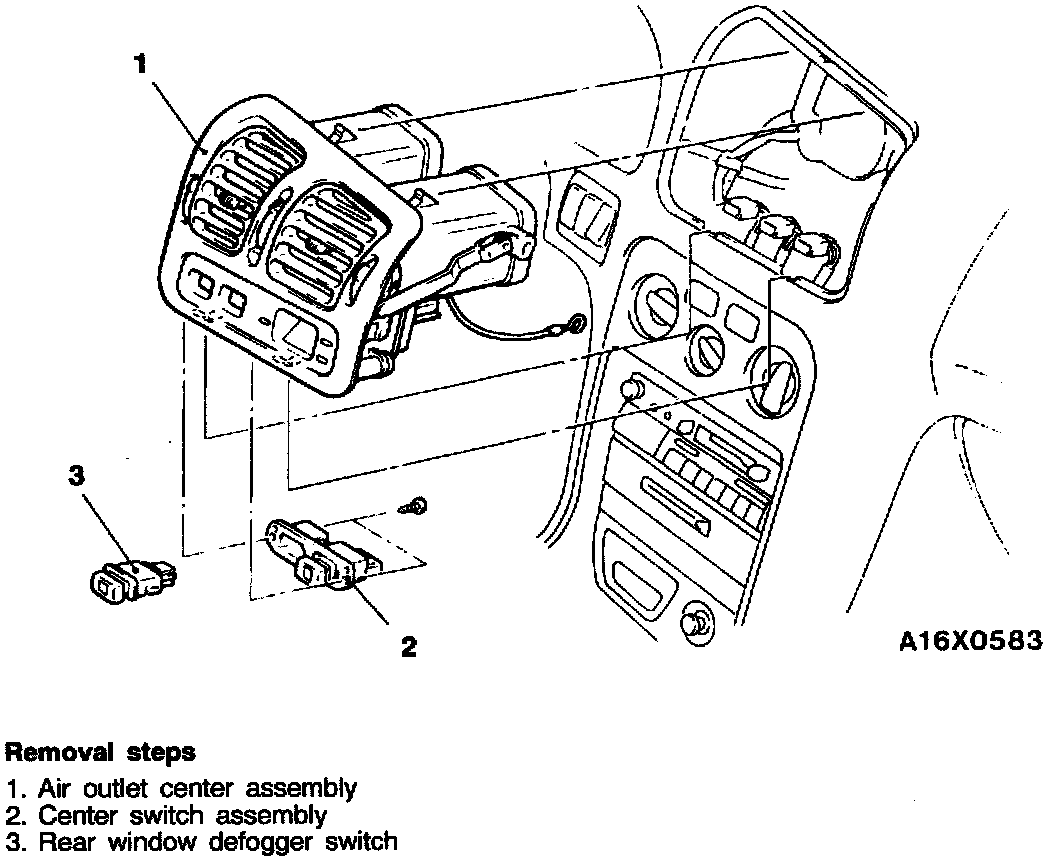 1

3

2

A16X0583

**Removal steps**

1. Air outlet center assembly
2. Center switch assembly
3. Rear window defogger switch