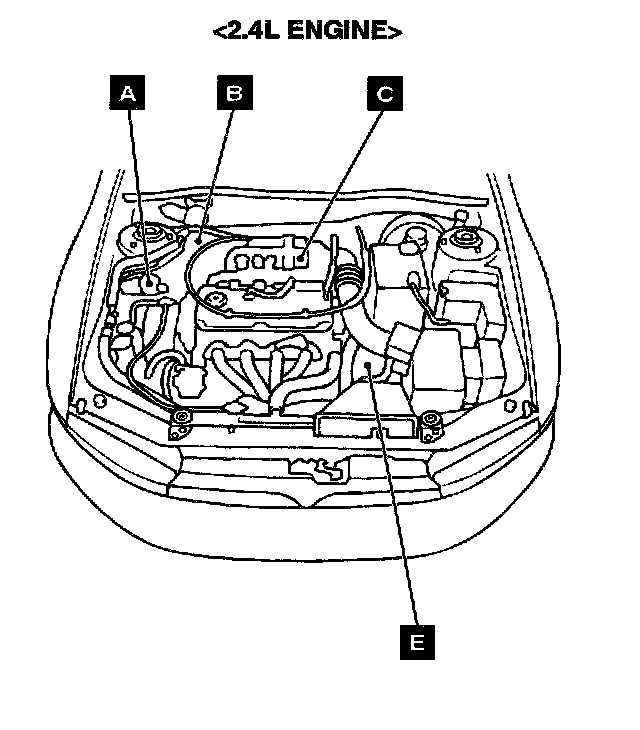 <2.4L ENGINE>

A

B

C

E