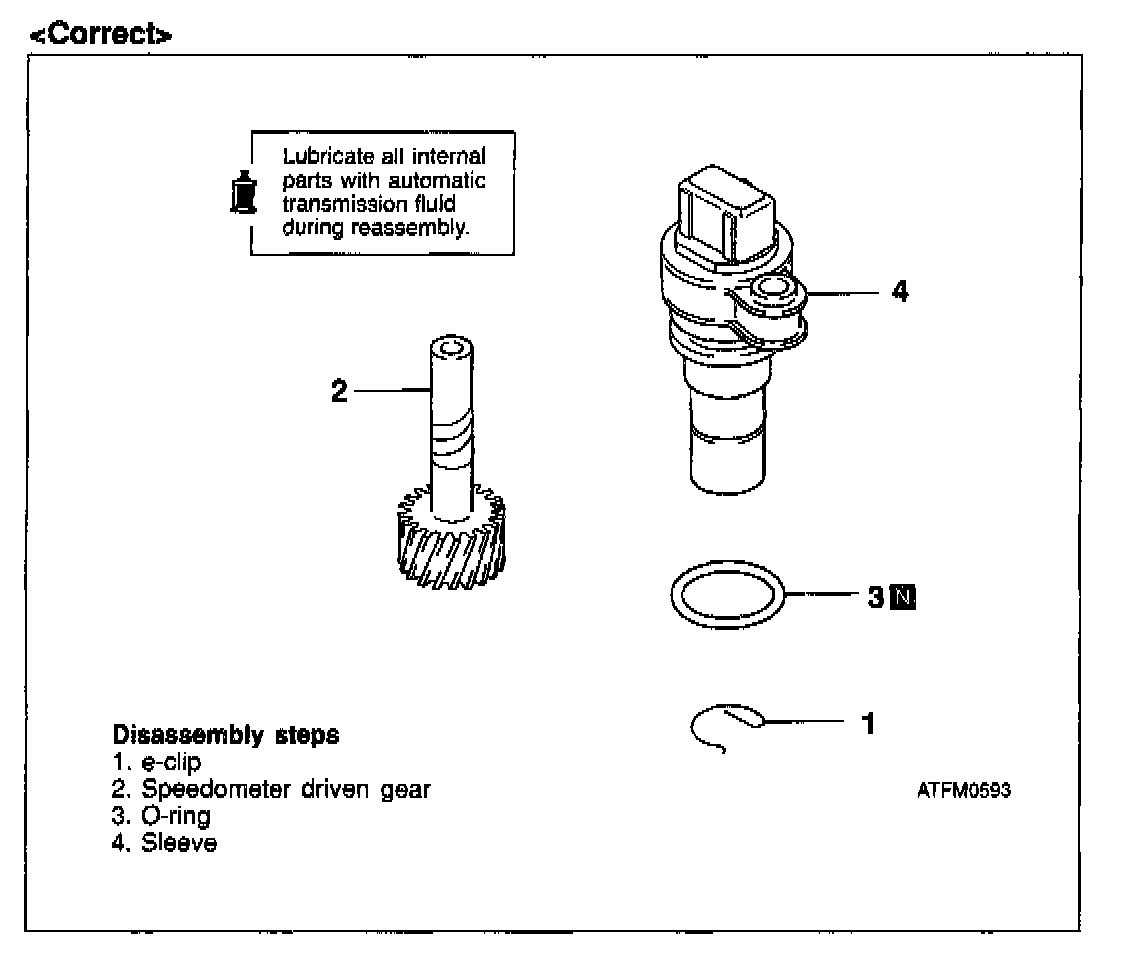 <Correct>

Lubricate all internal parts with automatic transmission fluid during reassembly.

4

2

3 N

1

Disassembly steps
1. e-clip
2. Speedometer driven gear
3. O-ring
4. Sleeve

ATFM0593