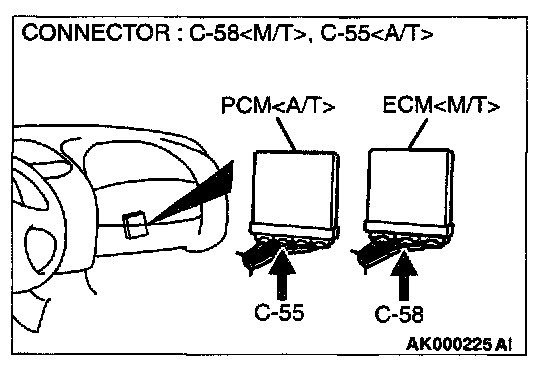 CONNECTOR : C-58<M/T>, C-55<A/T>

PCM<A/T>

ECM<M/T>

C-55

C-58

AK000225 AI