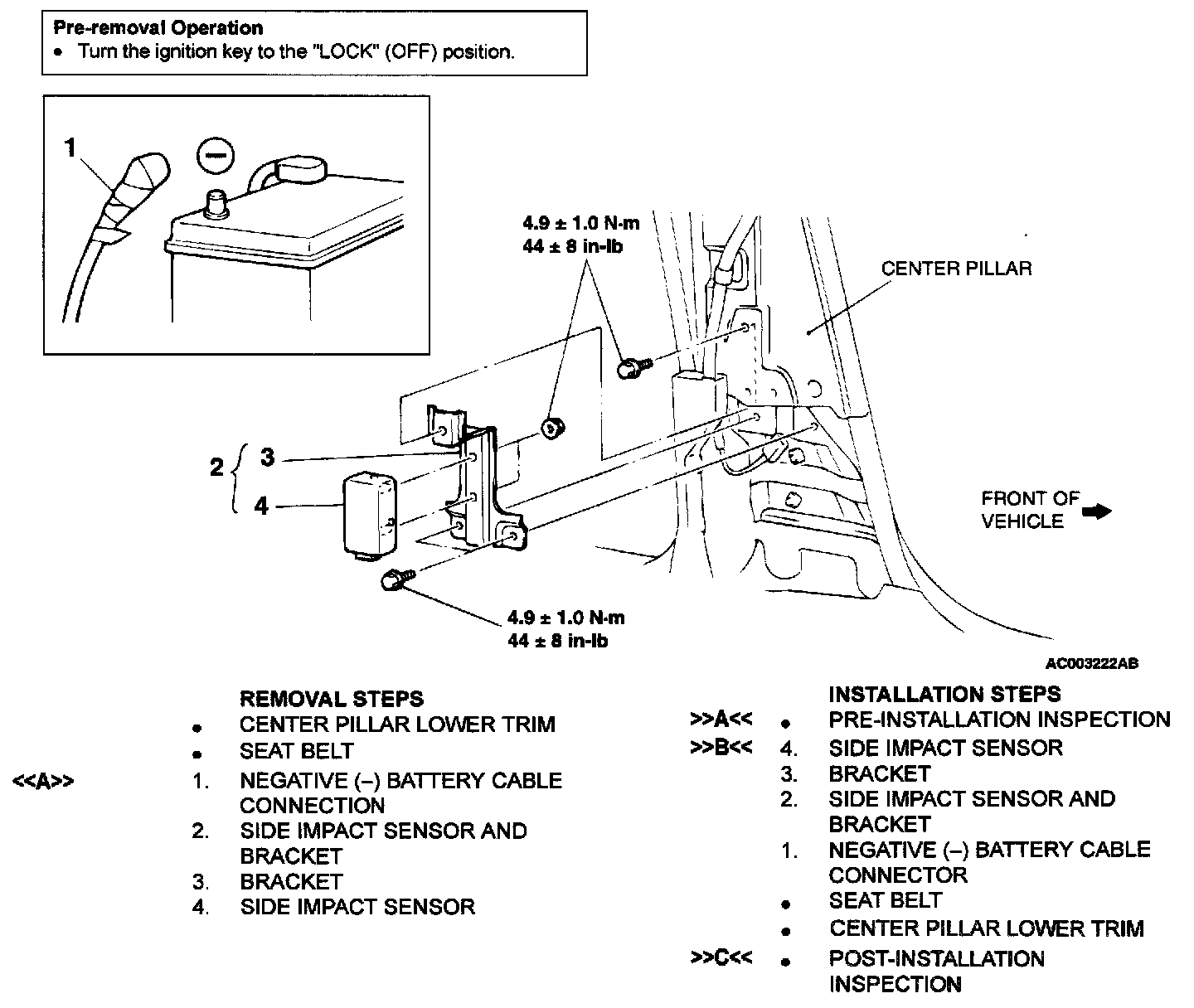 Pre-removal Operation
• Turn the ignition key to the "LOCK" (OFF) position.

1

4.9 ± 1.0 N·m
44 ± 8 in-lb

CENTER PILLAR

2 3
4

FRONT OF VEHICLE

4.9 ± 1.0 N·m
44 ± 8 in-lb

AC003222AB

REMOVAL STEPS
• CENTER PILLAR LOWER TRIM
• SEAT BELT
<<A>> 1. NEGATIVE (–) BATTERY CABLE CONNECTION
2. SIDE IMPACT SENSOR AND BRACKET
3. BRACKET
4. SIDE IMPACT SENSOR

INSTALLATION STEPS
>>A<< • PRE-INSTALLATION INSPECTION
>>B<< 4. SIDE IMPACT SENSOR
3. BRACKET
2. SIDE IMPACT SENSOR AND BRACKET
1. NEGATIVE (–) BATTERY CABLE CONNECTOR
• SEAT BELT
• CENTER PILLAR LOWER TRIM
>>C<< • POST-INSTALLATION INSPECTION