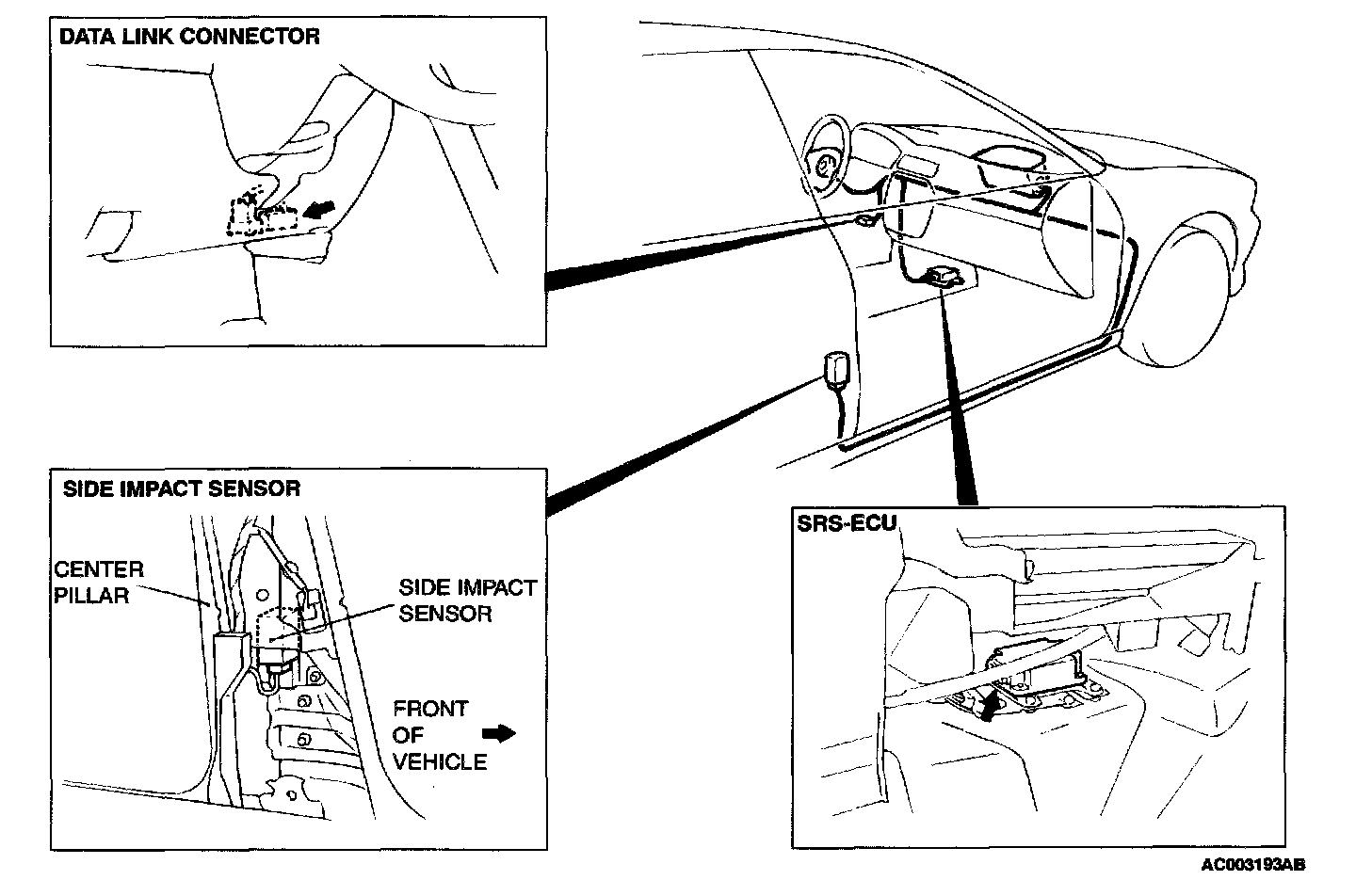 DATA LINK CONNECTOR

SIDE IMPACT SENSOR

CENTER PILLAR

SIDE IMPACT SENSOR

FRONT OF VEHICLE

SRS-ECU

AC003193AB