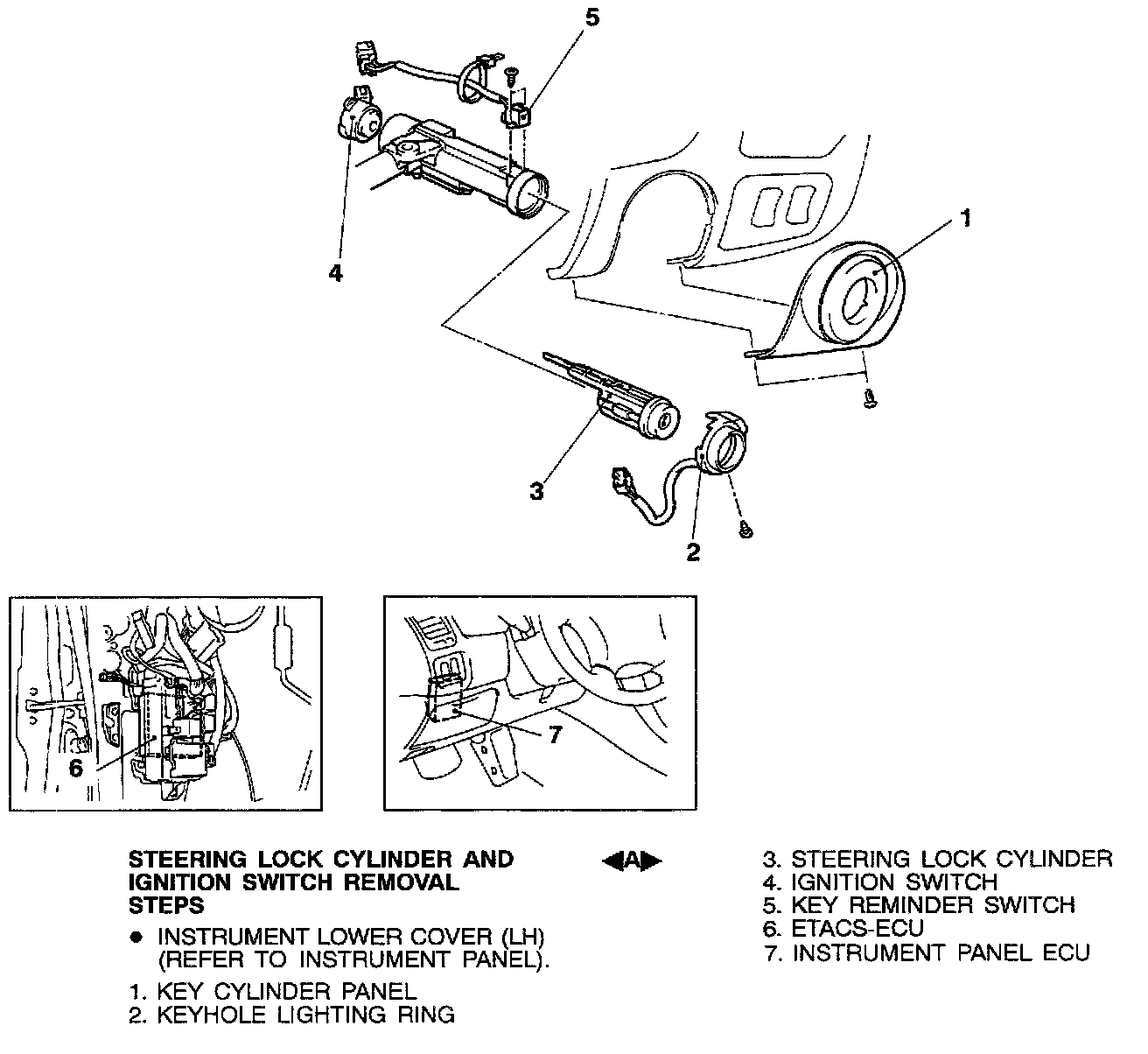 5

1

4

3

2

6

7

STEERING LOCK CYLINDER AND IGNITION SWITCH REMOVAL STEPS

● INSTRUMENT LOWER COVER (LH) (REFER TO INSTRUMENT PANEL).

1. KEY CYLINDER PANEL
2. KEYHOLE LIGHTING RING

◀A▶ 3. STEERING LOCK CYLINDER
4. IGNITION SWITCH
5. KEY REMINDER SWITCH
6. ETACS-ECU
7. INSTRUMENT PANEL ECU