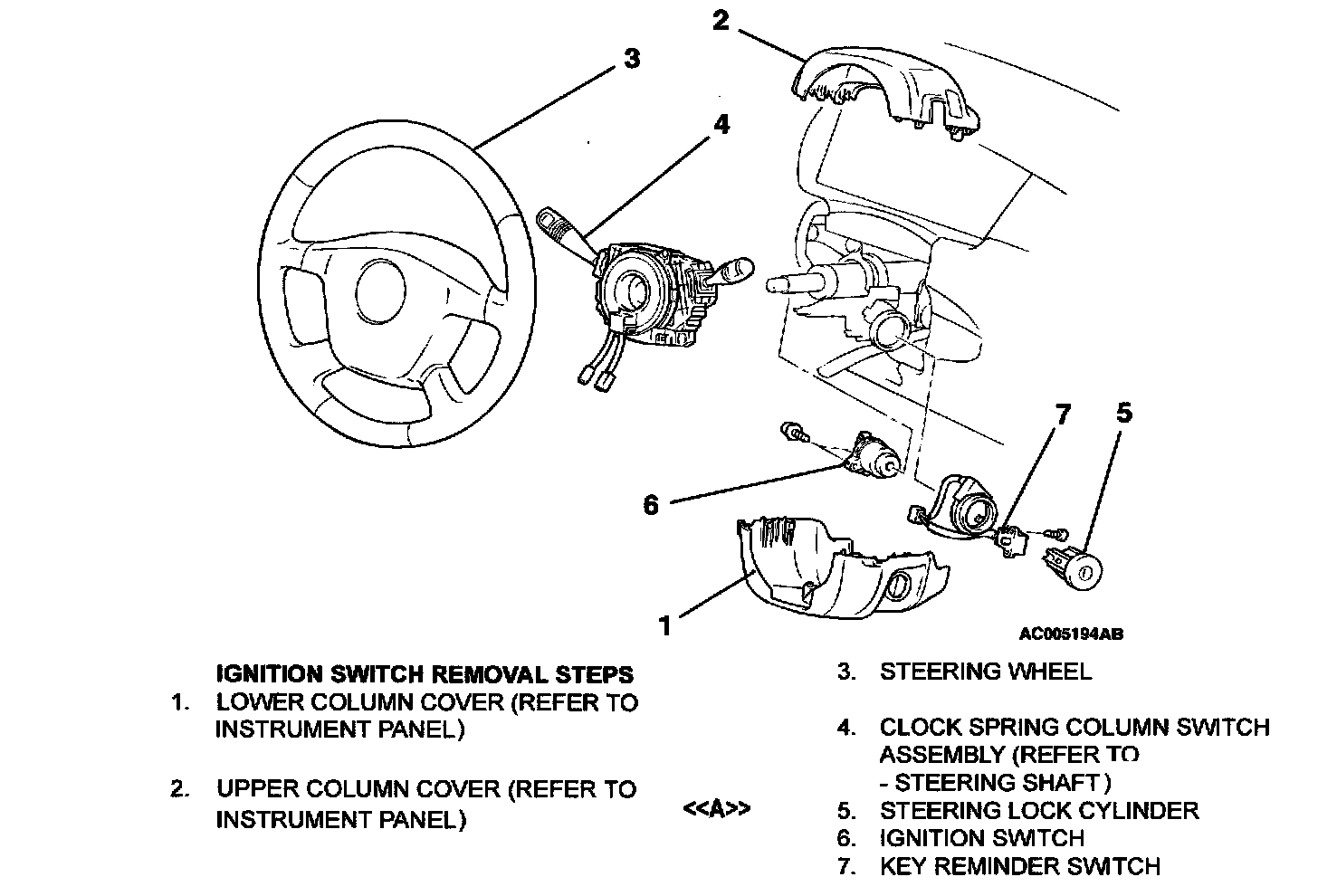 2

3

4

7

5

6

1

AC005194AB

IGNITION SWITCH REMOVAL STEPS
1. LOWER COLUMN COVER (REFER TO INSTRUMENT PANEL)

2. UPPER COLUMN COVER (REFER TO INSTRUMENT PANEL)

3. STEERING WHEEL

4. CLOCK SPRING COLUMN SWITCH ASSEMBLY (REFER TO - STEERING SHAFT)

<<A>> 5. STEERING LOCK CYLINDER
6. IGNITION SWITCH
7. KEY REMINDER SWITCH