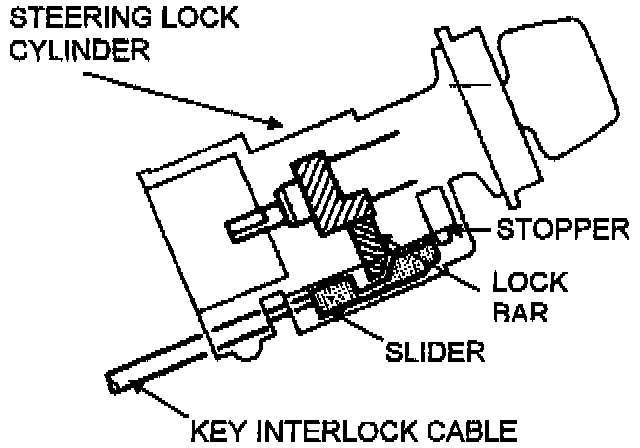 STEERING LOCK CYLINDER

STOPPER

LOCK RAR

SLIDER

KEY INTERLOCK CABLE