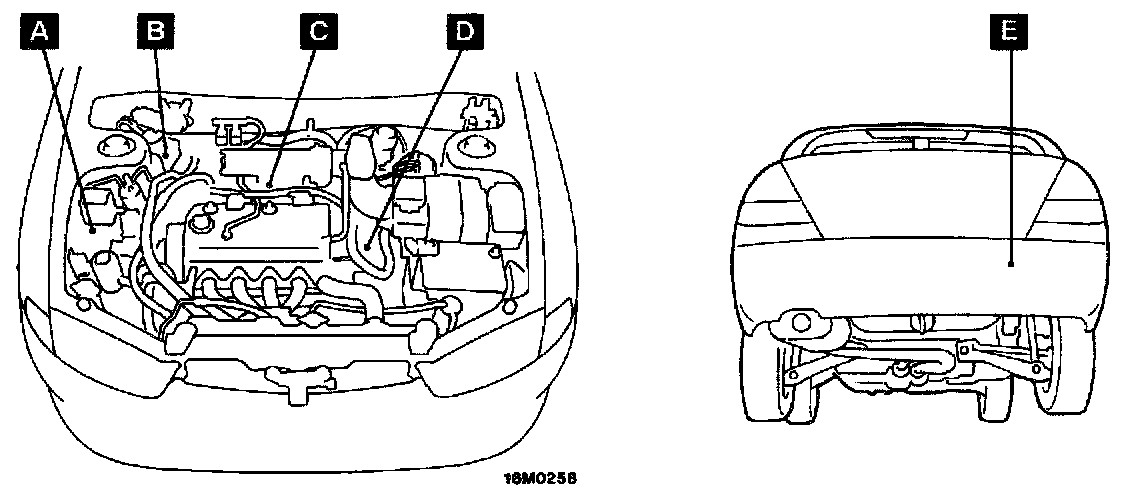 A
B
C
D
E
18M0258