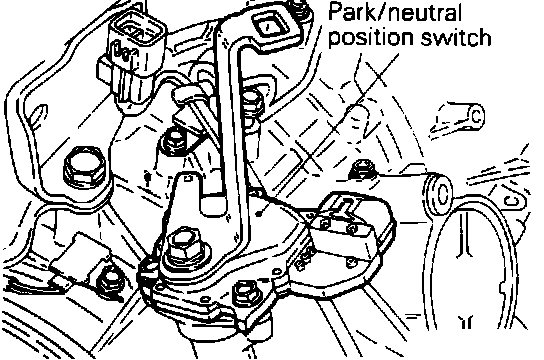 Park/neutral position switch