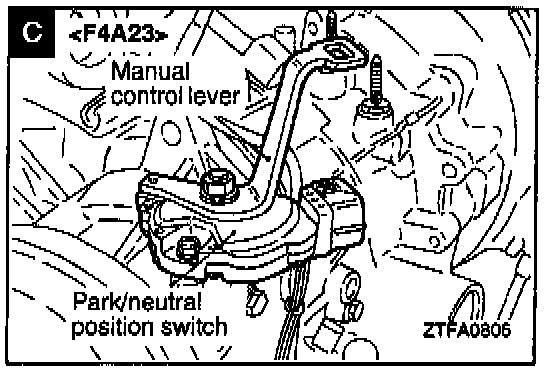 C
<F4A23>
Manual control lever
Park/neutral position switch
ZTFA0806