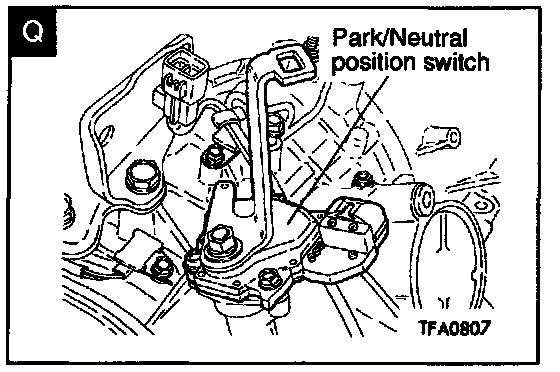 Q

Park/Neutral position switch

TFA0807