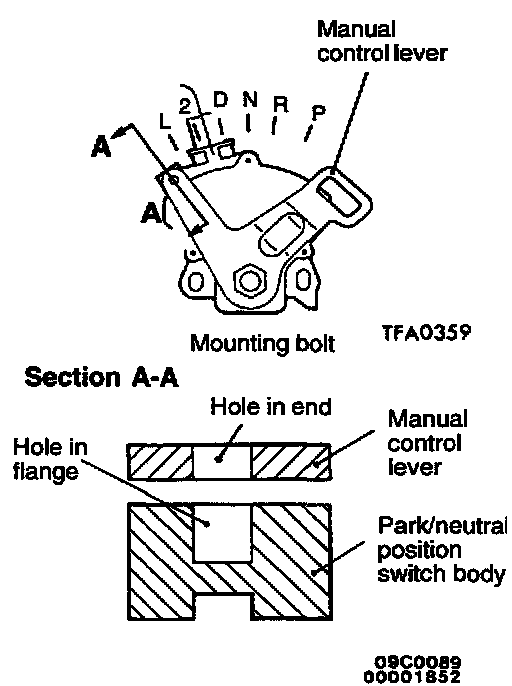 Manual control lever

L 2 D N R P

A

A

Mounting bolt

TFA0359

Section A-A

Hole in end

Manual control lever

Hole in flange

Park/neutral position switch body

09C0089
00001852