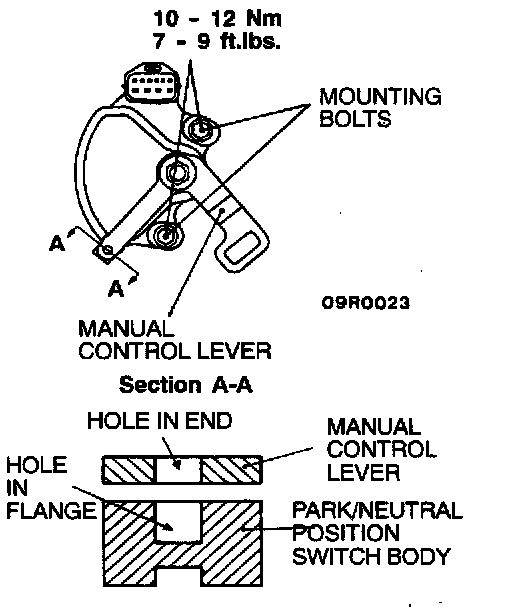 10 - 12 Nm
7 - 9 ft.lbs.

MOUNTING BOLTS

A

A

09R0023

MANUAL CONTROL LEVER

Section A-A

HOLE IN END

MANUAL CONTROL LEVER

HOLE IN FLANGE

PARK/NEUTRAL POSITION SWITCH BODY