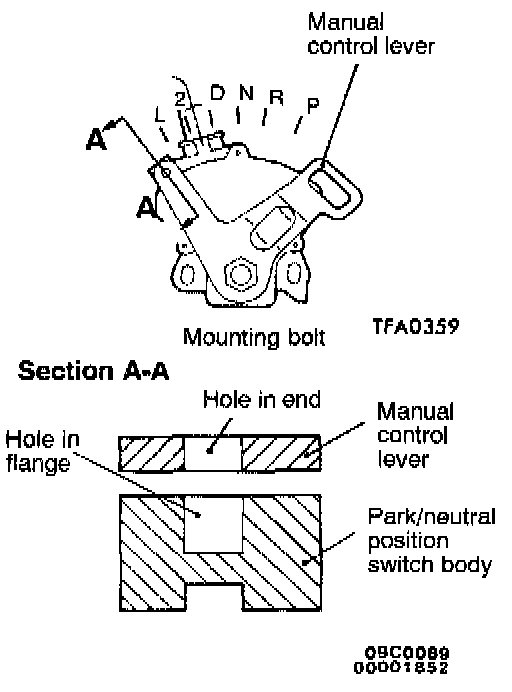 Manual control lever

L
2
D
N
R
P

A

A

Mounting bolt

TFA0359

Section A-A

Hole in end

Manual control lever

Hole in flange

Park/neutral position switch body

09C0089
00001852