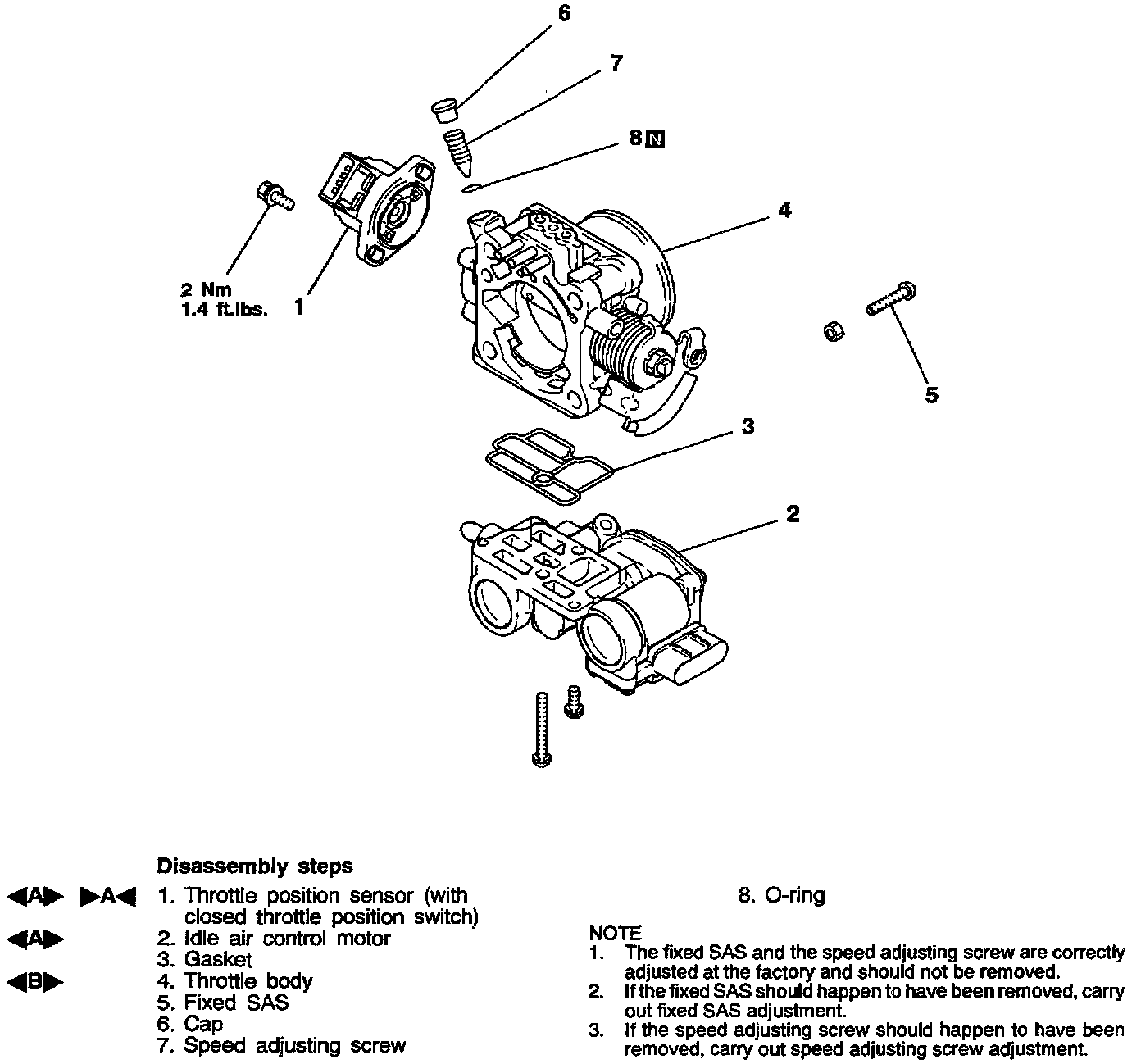 6
7
8 N
4
2 Nm
1.4 ft.lbs.
1
5
3
2

Disassembly steps
◀A▶ ▶A◀ 1. Throttle position sensor (with closed throttle position switch)
◀A▶ 2. Idle air control motor
3. Gasket
◀B▶ 4. Throttle body
5. Fixed SAS
6. Cap
7. Speed adjusting screw

8. O-ring

NOTE
1. The fixed SAS and the speed adjusting screw are correctly adjusted at the factory and should not be removed.
2. If the fixed SAS should happen to have been removed, carry out fixed SAS adjustment.
3. If the speed adjusting screw should happen to have been removed, carry out speed adjusting screw adjustment.