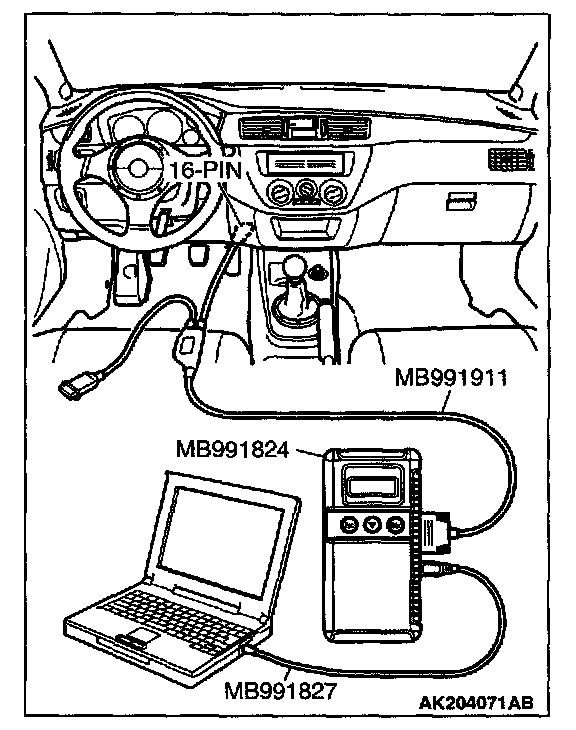 16-PIN
MB991911
MB991824
MB991827
AK204071AB