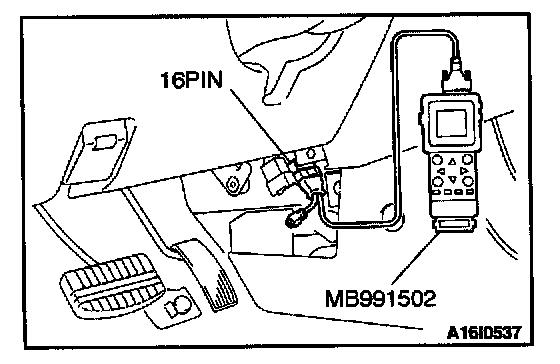 16PIN
MB991502
A16I0537