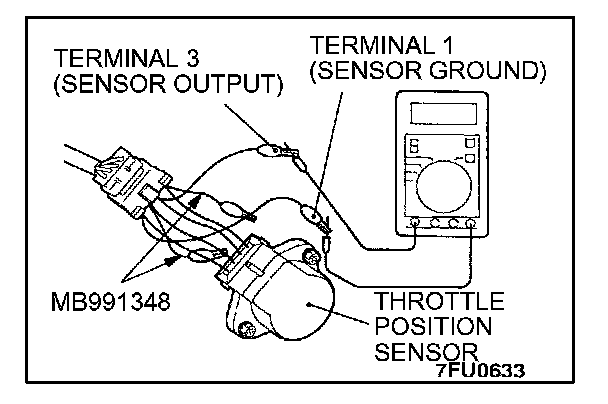 TERMINAL 3
(SENSOR OUTPUT)

TERMINAL 1
(SENSOR GROUND)

MB991348

THROTTLE
POSITION
SENSOR

7FU0633