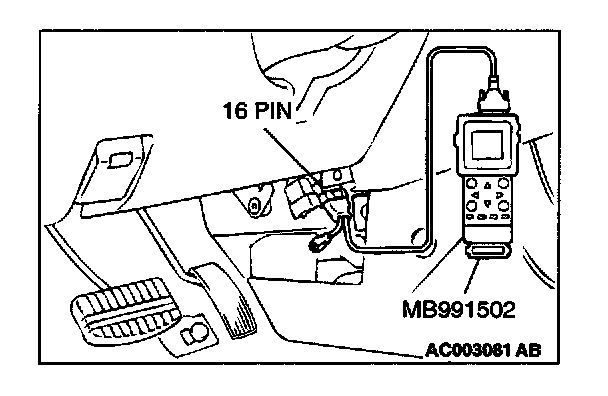 16 PIN

MB991502

AC003081 AB